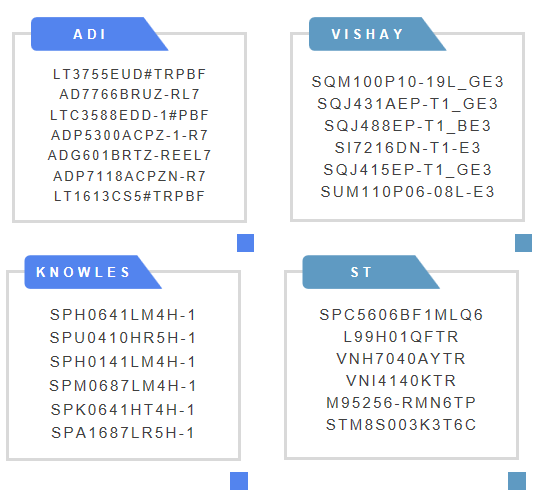 ADI

LT3755EUD#TRPBF
AD7766BRUZ-RL7
LTC3588EDD-1#PBF
ADP5300ACPZ-1-R7
ADG601BRTZ-REEL7
ADP7118ACPZN-R7
LT1613CS5#TRPBF

VISHAY

SQM100P10-19L_GE3
SQJ431AEP-T1_GE3
SQJ488EP-T1_BE3
SI7216DN-T1-E3
SQJ415EP-T1_GE3
SUM110P06-08L-E3

KNOWLES

SPH0641LM4H-1
SPU0410HR5H-1
SPH0141LM4H-1
SPM0687LM4H-1
SPK0641HT4H-1
SPA1687LR5H-1

ST

SPC5606BF1MLQ6
L99H01QFTR
VNH7040AYTR
VNI4140KTR
M95256-RMN6TP
STM8S003K3T6C